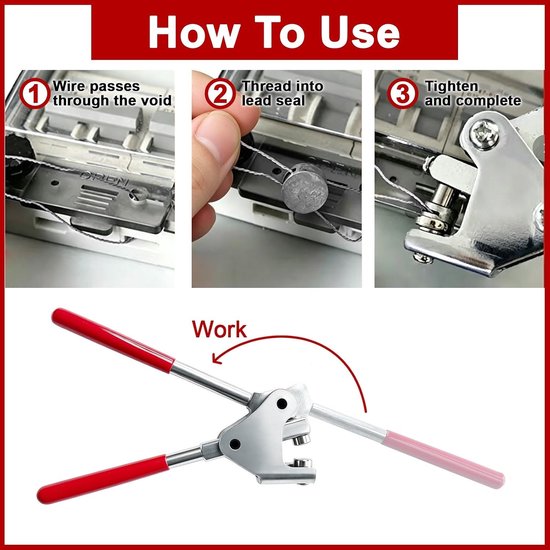 How To Use

1 Wire passes through the void

2 Thread into lead seal

3 Tighten and complete

Work