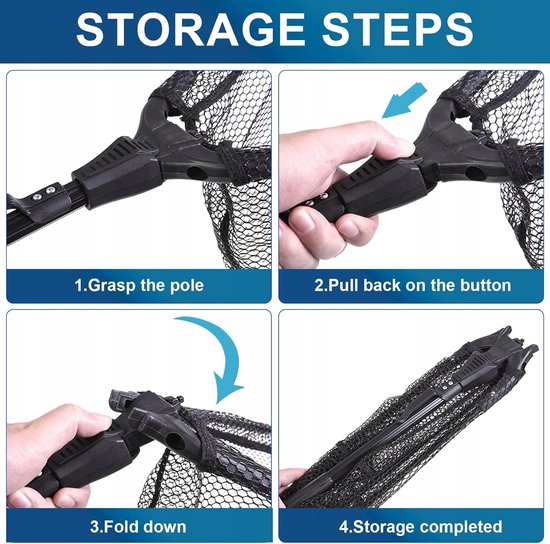 STORAGE STEPS

1.Grasp the pole

2.Pull back on the button

3.Fold down

4.Storage completed